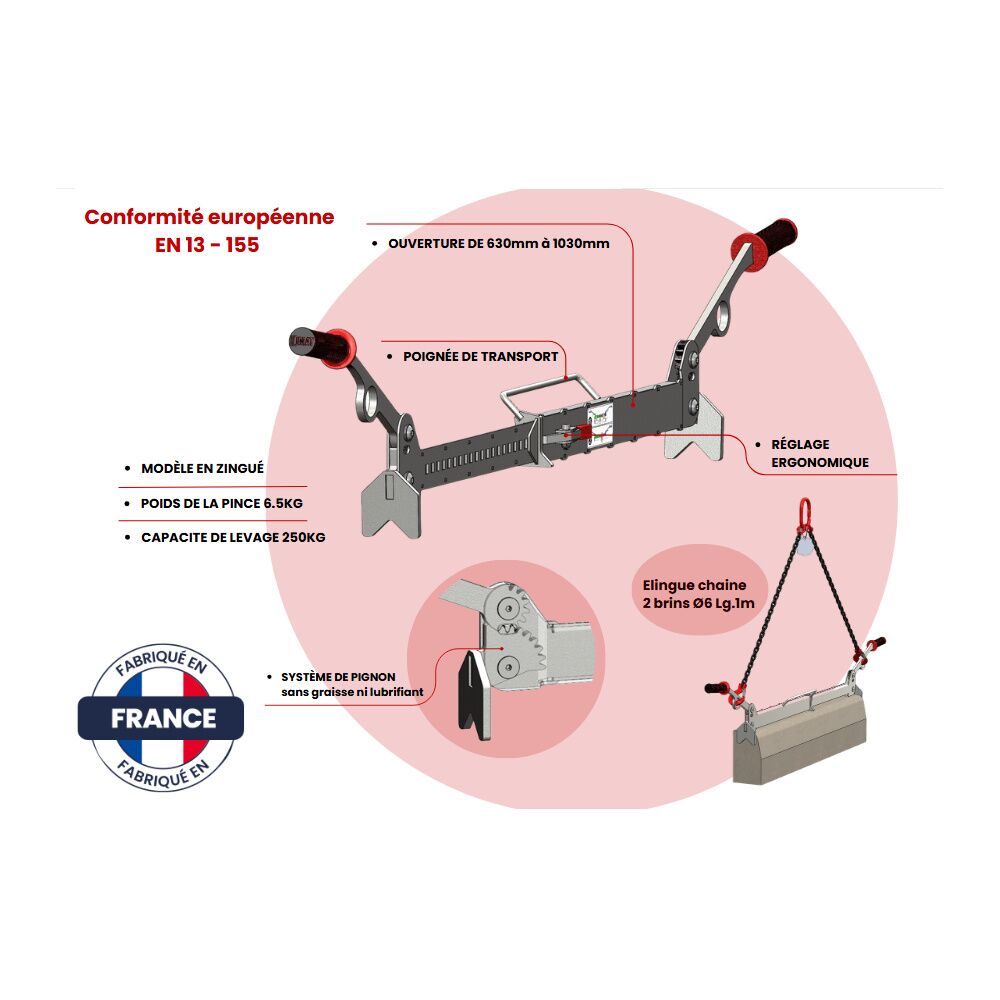 Conformité européenne
EN 13 - 155

• OUVERTURE DE 630mm à 1030mm

• POIGNÉE DE TRANSPORT

• RÉGLAGE ERGONOMIQUE

• MODÈLE EN ZINGUÉ

• POIDS DE LA PINCE 6.5KG

• CAPACITE DE LEVAGE 250KG

Elingue chaine 2 brins Ø6 Lg.1m

• SYSTÈME DE PIGNON sans graisse ni lubrifiant

FABRIQUÉ EN
FRANCE
FABRIQUÉ EN